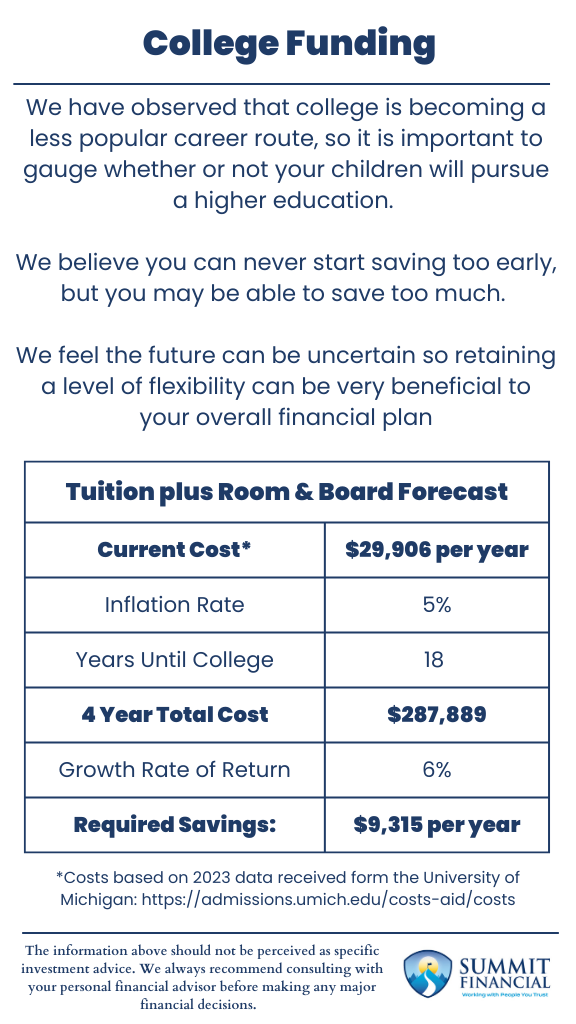 College Funding

We have observed that college is becoming a less popular career route, so it is important to gauge whether or not your children will pursue a higher education.

We believe you can never start saving too early, but you may be able to save too much.

We feel the future can be uncertain so retaining a level of flexibility can be very beneficial to your overall financial plan

| Tuition plus Room & Board Forecast | |
|---|---|
| Current Cost* | $29,906 per year |
| Inflation Rate | 5% |
| Years Until College | 18 |
| 4 Year Total Cost | $287,889 |
| Growth Rate of Return | 6% |
| Required Savings: | $9,315 per year |

*Costs based on 2023 data received form the University of Michigan: https://admissions.umich.edu/costs-aid/costs

The information above should not be perceived as specific investment advice. We always recommend consulting with your personal financial advisor before making any major financial decisions.

SUMMIT FINANCIAL
Working with People You Trust