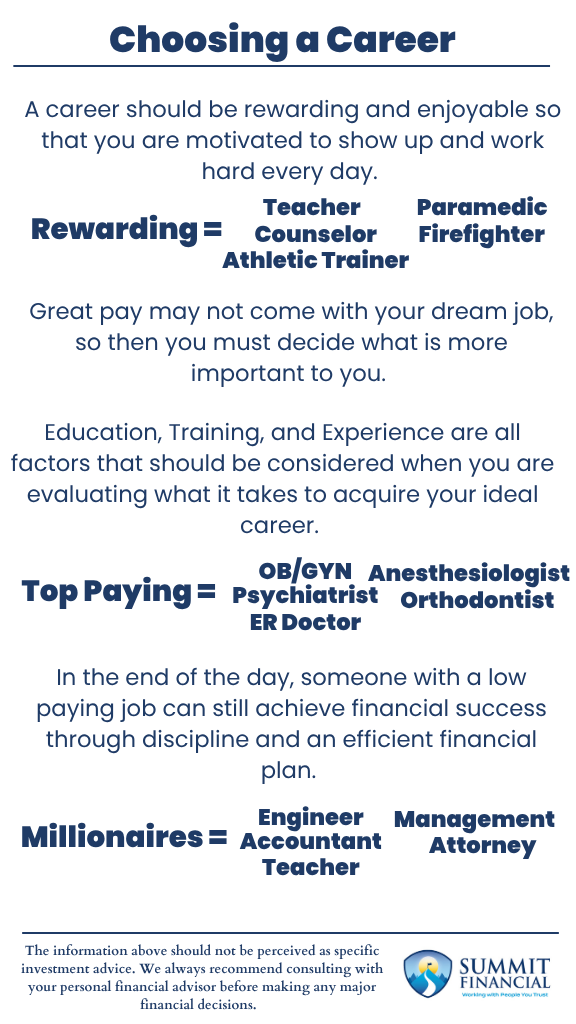 Choosing a Career

A career should be rewarding and enjoyable so that you are motivated to show up and work hard every day.

Rewarding = Teacher Counselor Athletic Trainer Paramedic Firefighter

Great pay may not come with your dream job, so then you must decide what is more important to you.

Education, Training, and Experience are all factors that should be considered when you are evaluating what it takes to acquire your ideal career.

Top Paying = OB/GYN Psychiatrist ER Doctor Anesthesiologist Orthodontist

In the end of the day, someone with a low paying job can still achieve financial success through discipline and an efficient financial plan.

Millionaires = Engineer Accountant Teacher Management Attorney

The information above should not be perceived as specific investment advice. We always recommend consulting with your personal financial advisor before making any major financial decisions.

SUMMIT FINANCIAL
Working with People You Trust